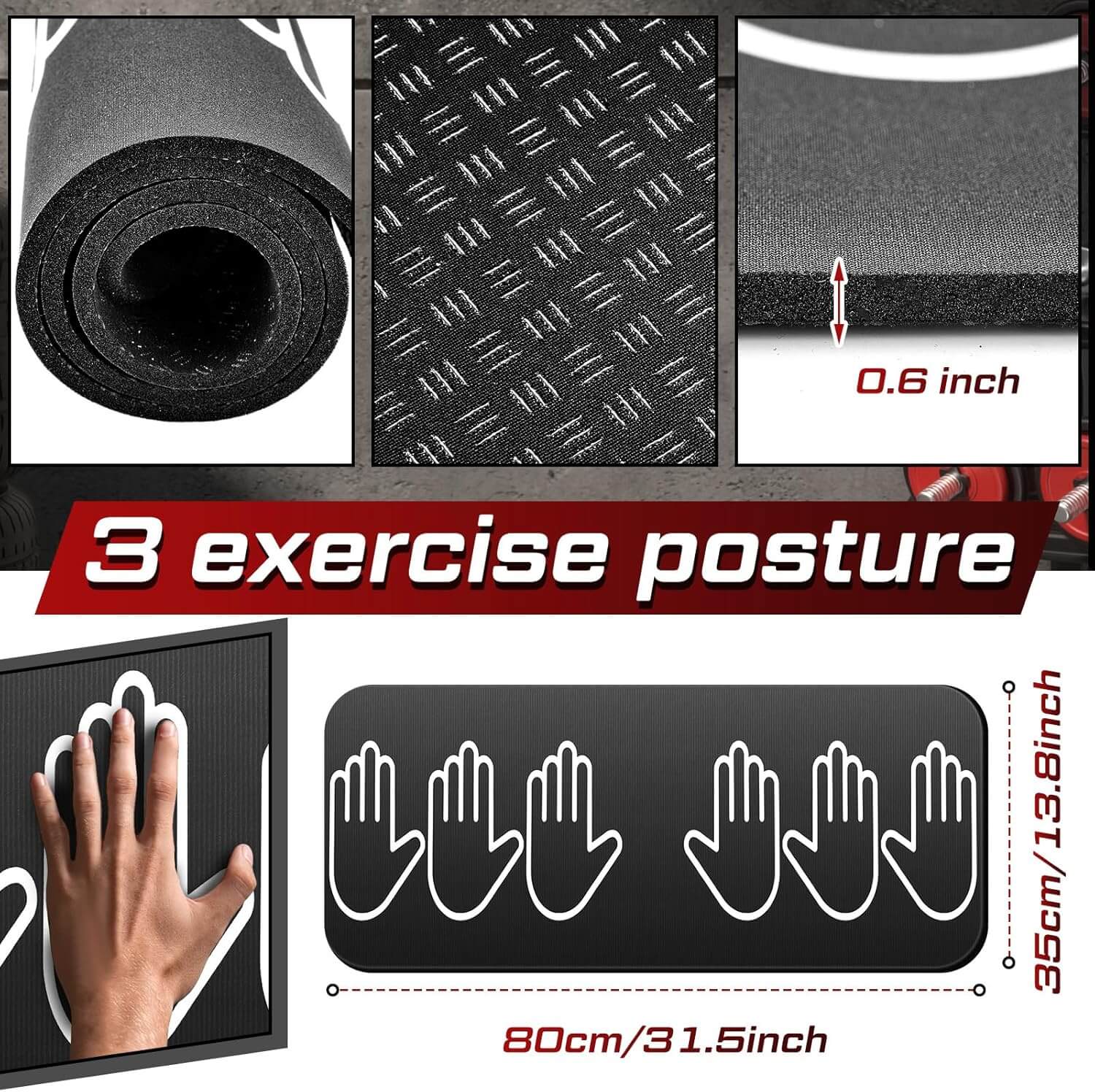 0.6 inch

3 exercise posture

35cm/13.8inch

80cm/31.5inch